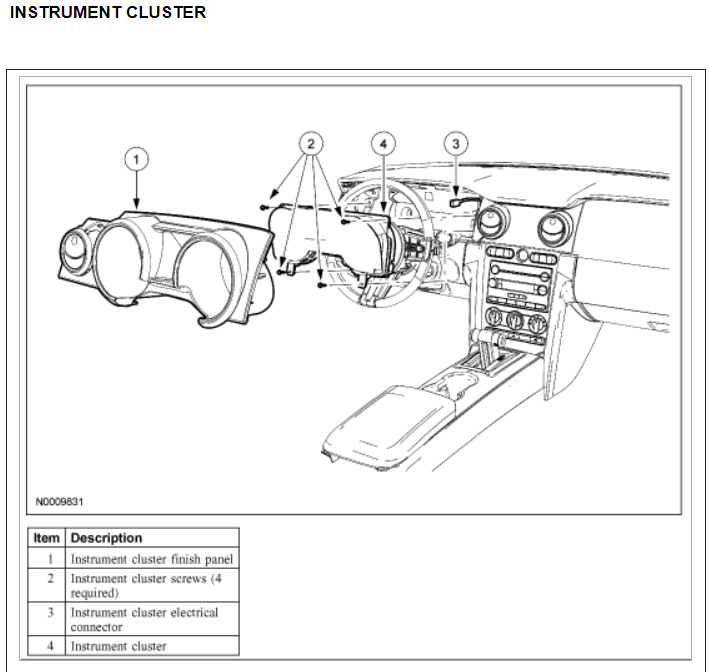 INSTRUMENT CLUSTER

1

2

4

3

N0009831

| Item | Description |
|---|---|
| 1 | Instrument cluster finish panel |
| 2 | Instrument cluster screws (4 required) |
| 3 | Instrument cluster electrical connector |
| 4 | Instrument cluster |