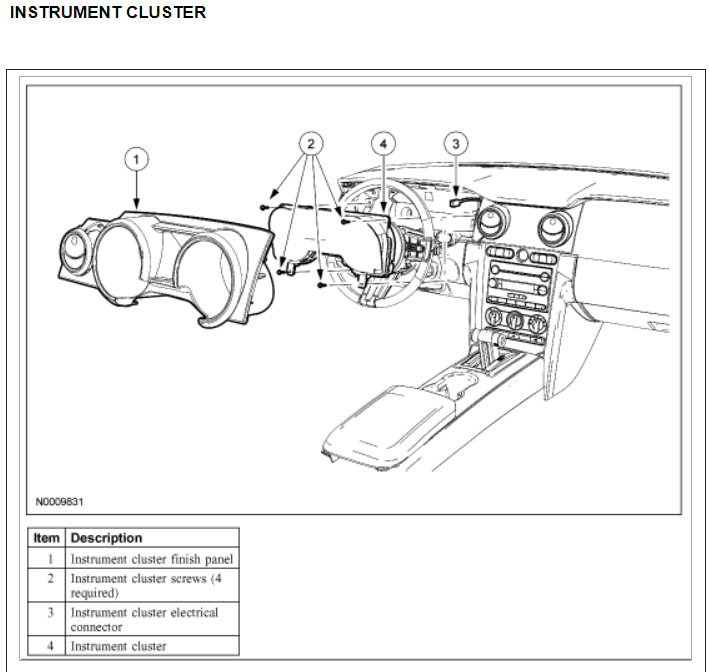 INSTRUMENT CLUSTER

1

2

4

3

N0009831

| Item | Description |
|---|---|
| 1 | Instrument cluster finish panel |
| 2 | Instrument cluster screws (4 required) |
| 3 | Instrument cluster electrical connector |
| 4 | Instrument cluster |