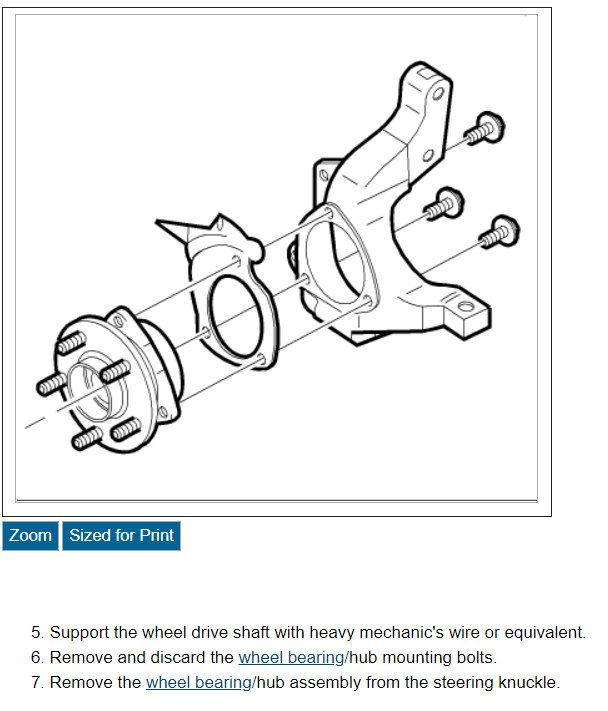 Zoom Sized for Print

5. Support the wheel drive shaft with heavy mechanic's wire or equivalent.
6. Remove and discard the wheel bearing/hub mounting bolts.
7. Remove the wheel bearing/hub assembly from the steering knuckle.