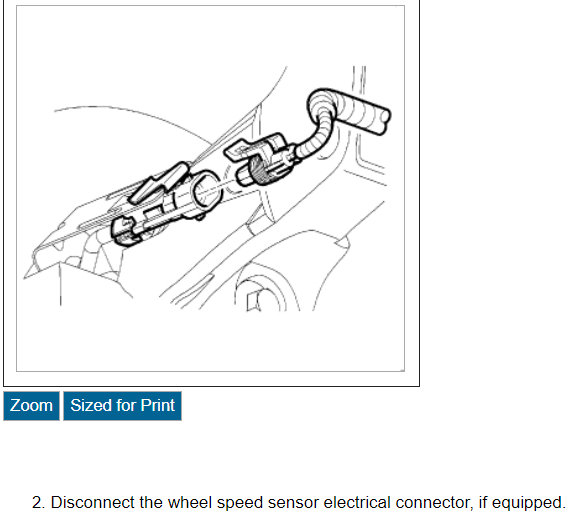 Zoom Sized for Print

2. Disconnect the wheel speed sensor electrical connector, if equipped.