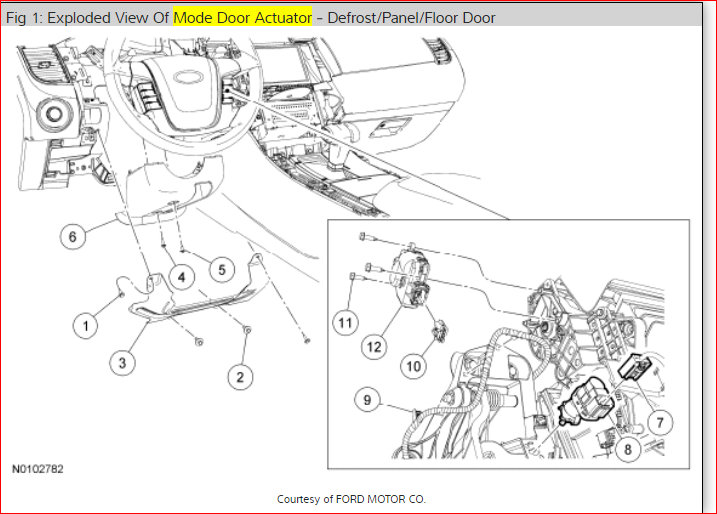 Fig 1: Exploded View Of Mode Door Actuator - Defrost/Panel/Floor Door

6

4

5

1

3

2

11

12

10

9

7

8

N0102782

Courtesy of FORD MOTOR CO.