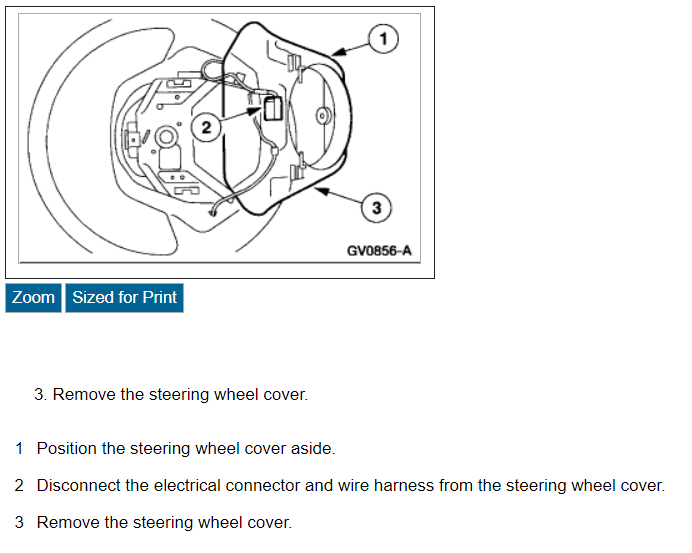 1

2

3

GV0856-A

Zoom Sized for Print

3. Remove the steering wheel cover.

1 Position the steering wheel cover aside.

2 Disconnect the electrical connector and wire harness from the steering wheel cover.

3 Remove the steering wheel cover.