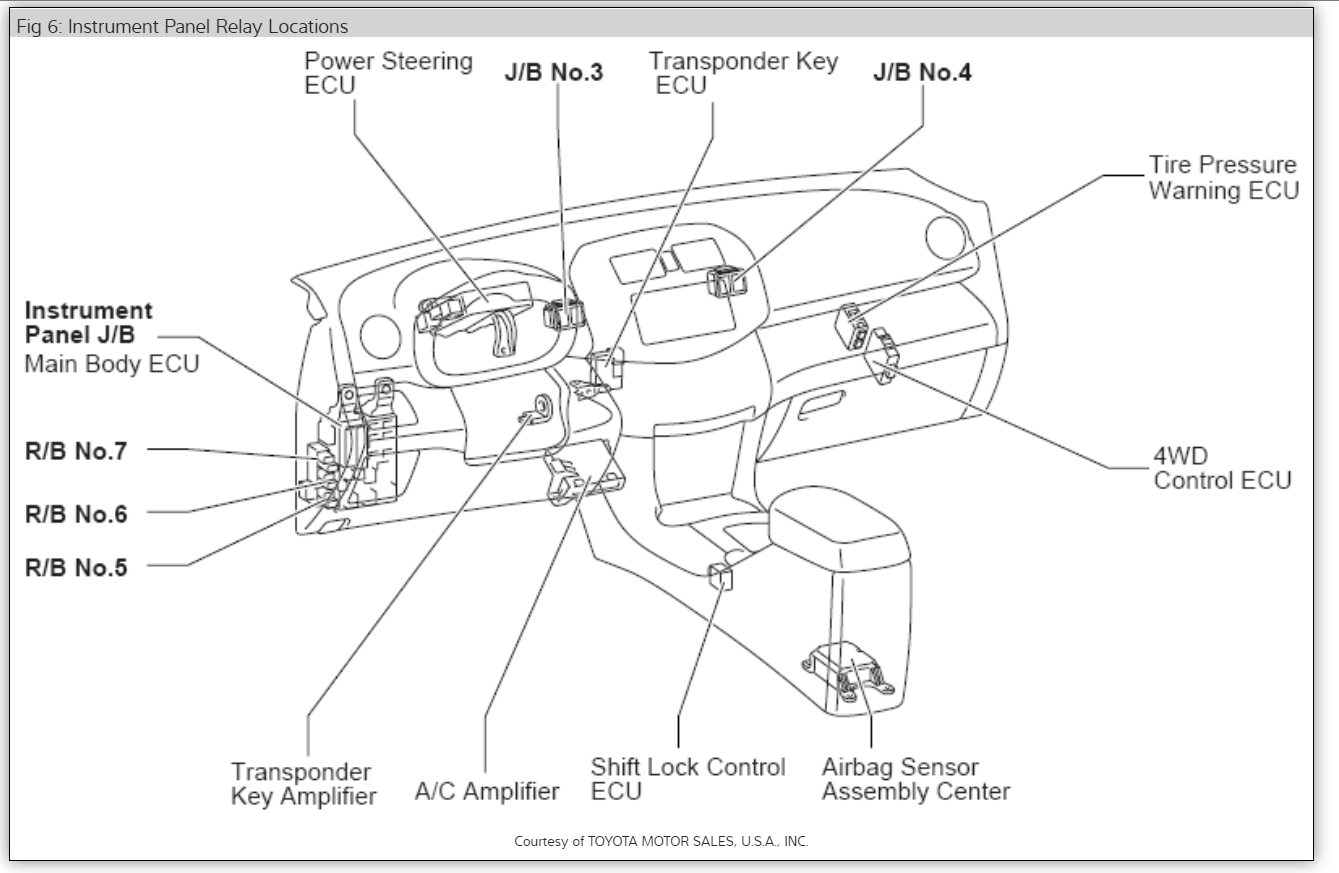 Fig 6: Instrument Panel Relay Locations

Power Steering ECU

J/B No.3

Transponder Key ECU

J/B No.4

Tire Pressure Warning ECU

Instrument Panel J/B

Main Body ECU

R/B No.7

R/B No.6

R/B No.5

4WD Control ECU

Transponder Key Amplifier

A/C Amplifier

Shift Lock Control ECU

Airbag Sensor Assembly Center

Courtesy of TOYOTA MOTOR SALES, U.S.A., INC.