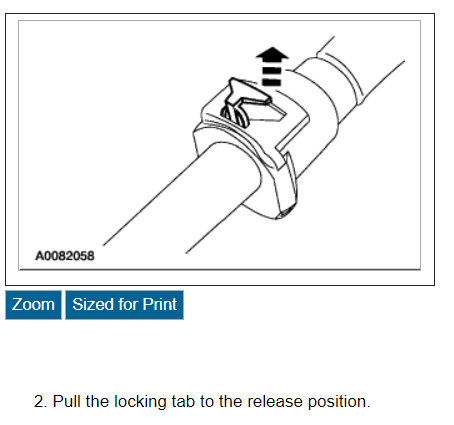 A0082058

Zoom Sized for Print

2. Pull the locking tab to the release position.