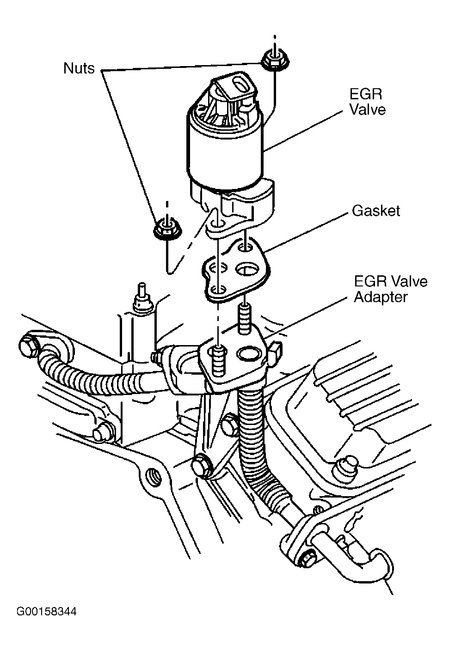 Nuts

EGR Valve

Gasket

EGR Valve Adapter

G00158344