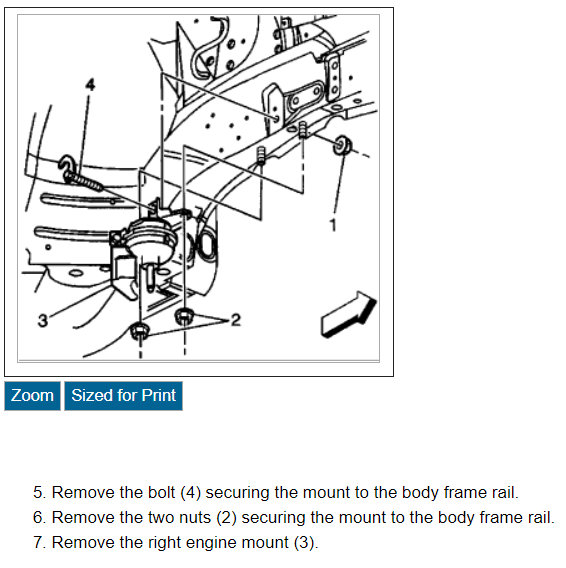 4

1

3

2

Zoom Sized for Print

5. Remove the bolt (4) securing the mount to the body frame rail.
6. Remove the two nuts (2) securing the mount to the body frame rail.
7. Remove the right engine mount (3).