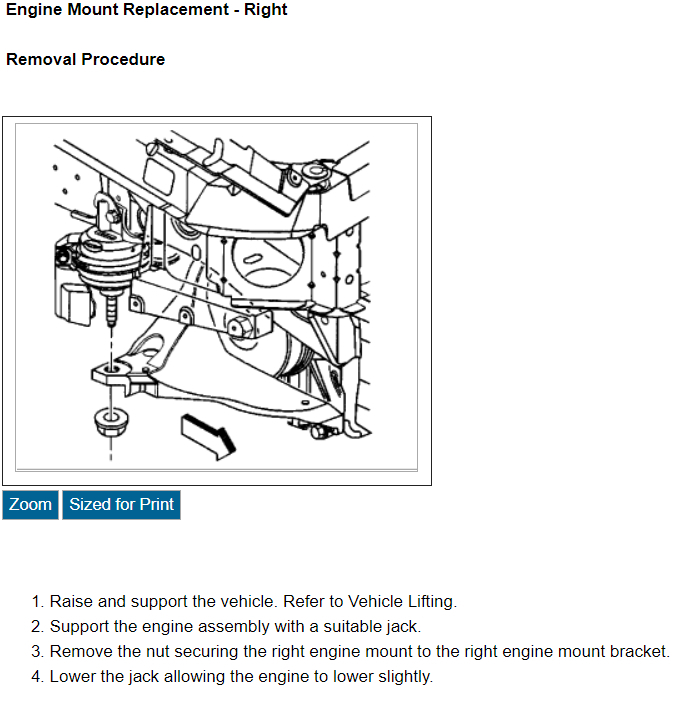 Engine Mount Replacement - Right

Removal Procedure

Zoom Sized for Print

1. Raise and support the vehicle. Refer to Vehicle Lifting.
2. Support the engine assembly with a suitable jack.
3. Remove the nut securing the right engine mount to the right engine mount bracket.
4. Lower the jack allowing the engine to lower slightly.