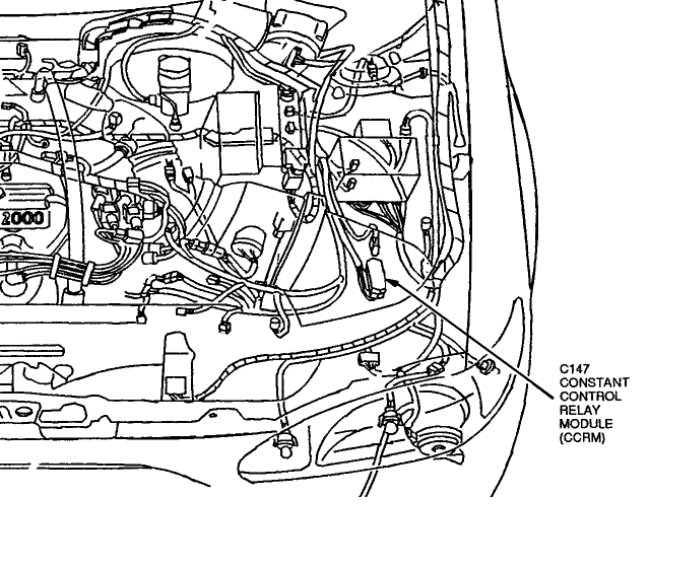 2000

C147
CONSTANT
CONTROL
RELAY
MODULE
(CCRM)