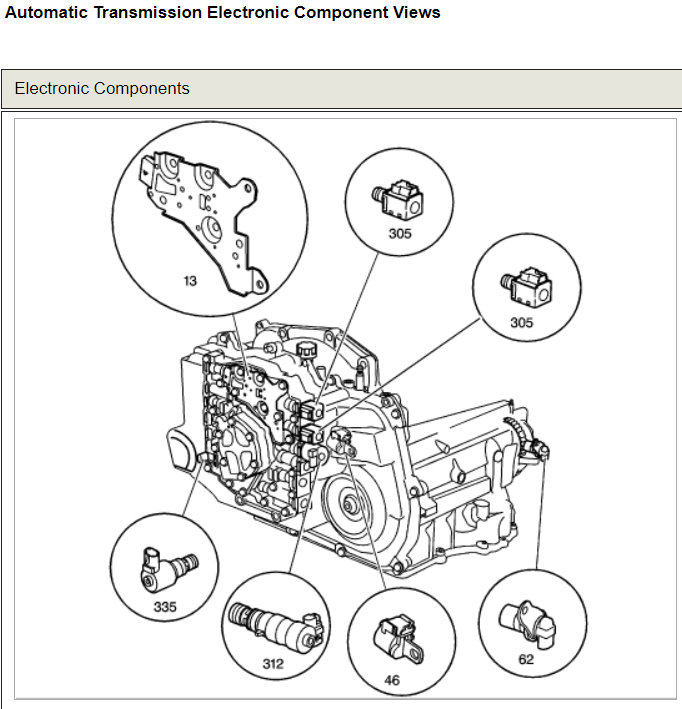 Automatic Transmission Electronic Component Views

Electronic Components

13

305

305

335

312

46

62