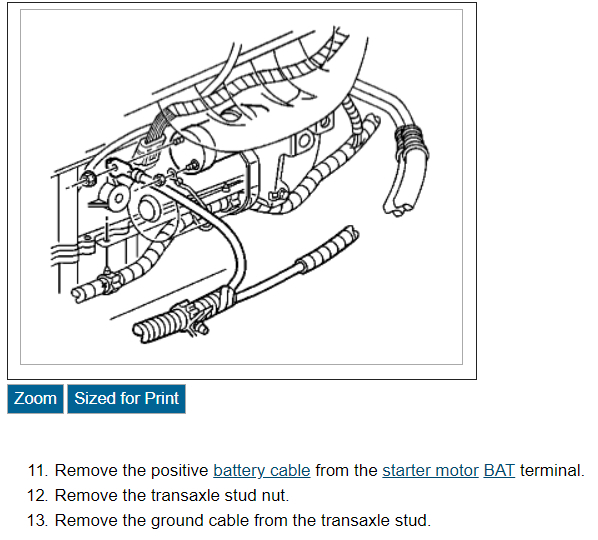 Zoom Sized for Print

11. Remove the positive battery cable from the starter motor BAT terminal.
12. Remove the transaxle stud nut.
13. Remove the ground cable from the transaxle stud.