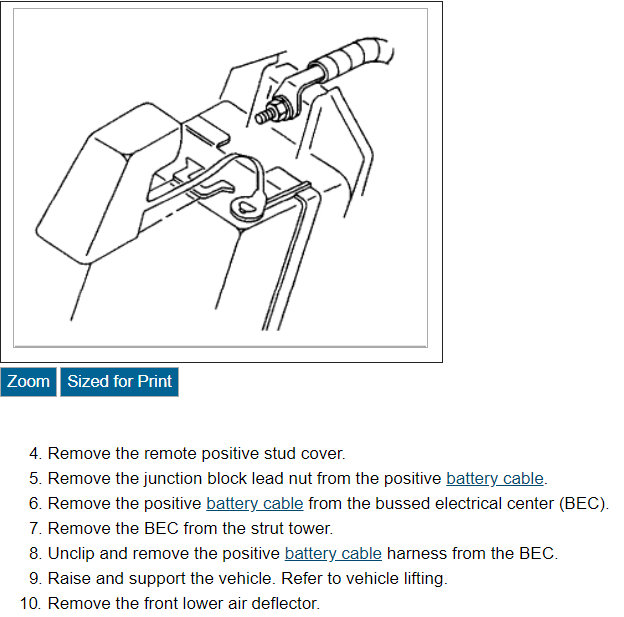 Zoom Sized for Print

4. Remove the remote positive stud cover.
5. Remove the junction block lead nut from the positive battery cable.
6. Remove the positive battery cable from the bussed electrical center (BEC).
7. Remove the BEC from the strut tower.
8. Unclip and remove the positive battery cable harness from the BEC.
9. Raise and support the vehicle. Refer to vehicle lifting.
10. Remove the front lower air deflector.