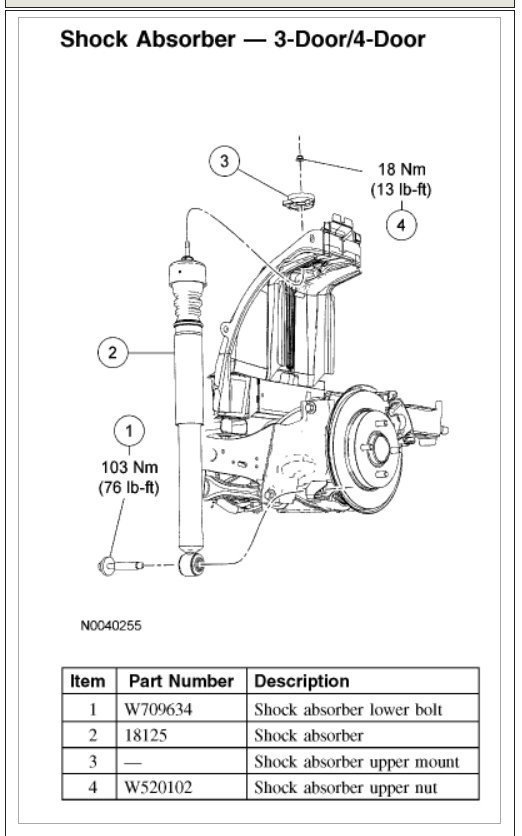 Shock Absorber — 3-Door/4-Door

3

18 Nm
(13 lb-ft)

4

2

1

103 Nm
(76 lb-ft)

N0040255

| Item | Part Number | Description |
|---|---|---|
| 1 | W709634 | Shock absorber lower bolt |
| 2 | 18125 | Shock absorber |
| 3 | — | Shock absorber upper mount |
| 4 | W520102 | Shock absorber upper nut |