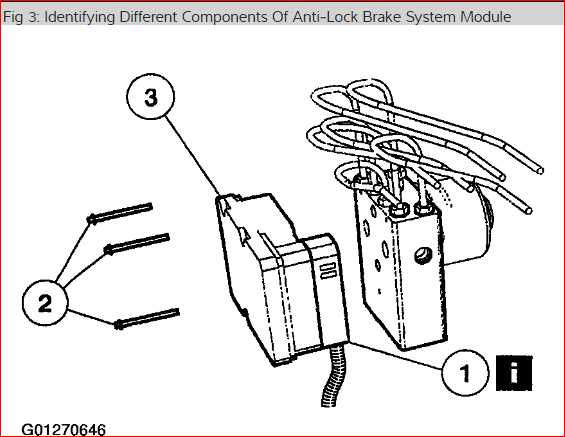 Fig 3: Identifying Different Components Of Anti-Lock Brake System Module

3

2

1

i

G01270646