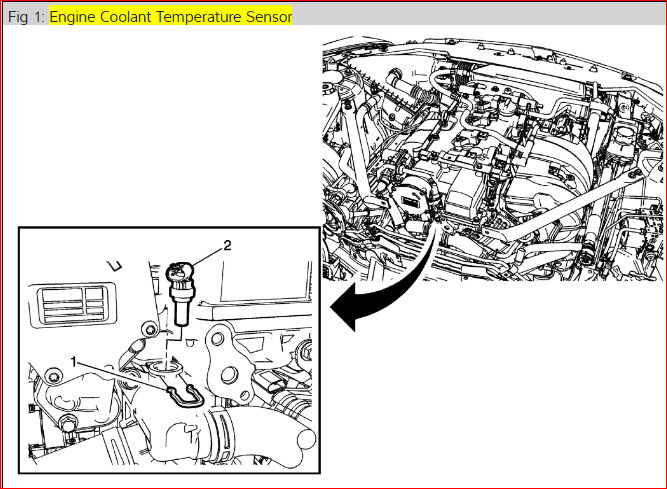 Fig 1: Engine Coolant Temperature Sensor

2

1