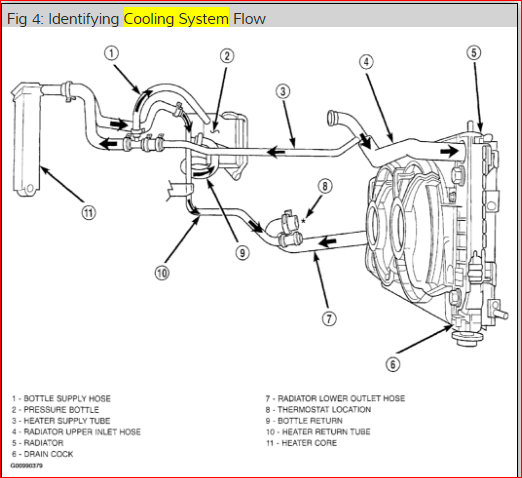 Fig 4: Identifying Cooling System Flow

1
2
3
4
5
11
8
9
10
7
6

1 - BOTTLE SUPPLY HOSE
2 - PRESSURE BOTTLE
3 - HEATER SUPPLY TUBE
4 - RADIATOR UPPER INLET HOSE
5 - RADIATOR
6 - DRAIN COCK

7 - RADIATOR LOWER OUTLET HOSE
8 - THERMOSTAT LOCATION
9 - BOTTLE RETURN
10 - HEATER RETURN TUBE
11 - HEATER CORE

G00990379