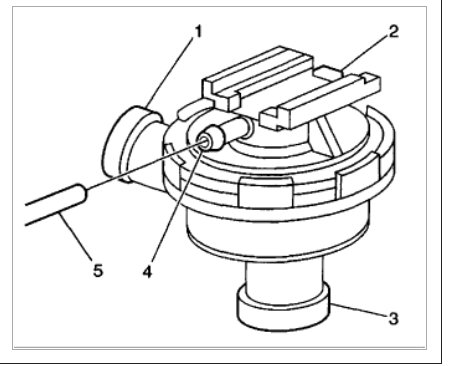 1
2
5
4
3