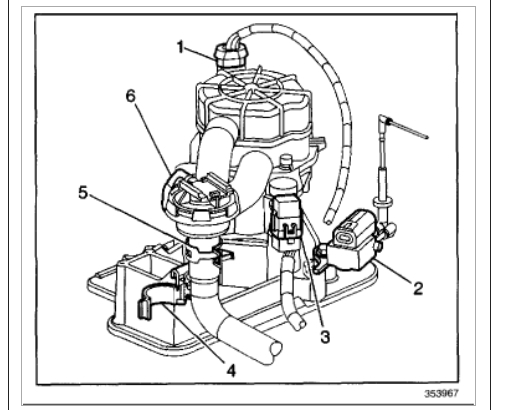 1
6
5
2
3
4
353967