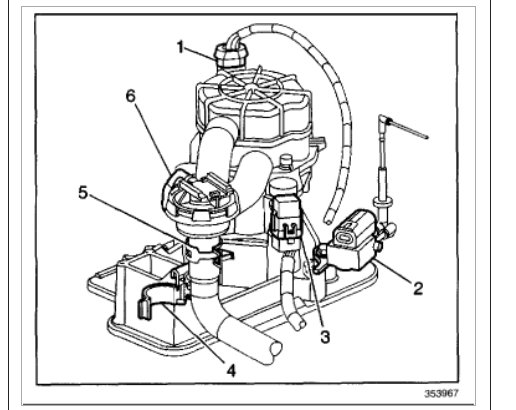 1
6
5
2
3
4
353967