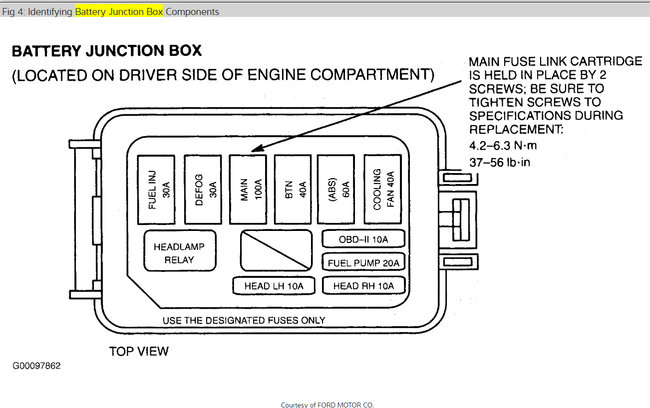 Fig 4: Identifying Battery Junction Box Components

BATTERY JUNCTION BOX
(LOCATED ON DRIVER SIDE OF ENGINE COMPARTMENT)

MAIN FUSE LINK CARTRIDGE IS HELD IN PLACE BY 2 SCREWS; BE SURE TO TIGHTEN SCREWS TO SPECIFICATIONS DURING REPLACEMENT:
4.2–6.3 N·m
37–56 lb·in

FUEL INJ 30A
DEFOG 30A
MAIN 100A
BTN 40A
(ABS) 60A
COOLING FAN 40A

HEADLAMP RELAY
OBD-II 10A
FUEL PUMP 20A
HEAD LH 10A
HEAD RH 10A

USE THE DESIGNATED FUSES ONLY

TOP VIEW

G00097862

Courtesy of FORD MOTOR CO.