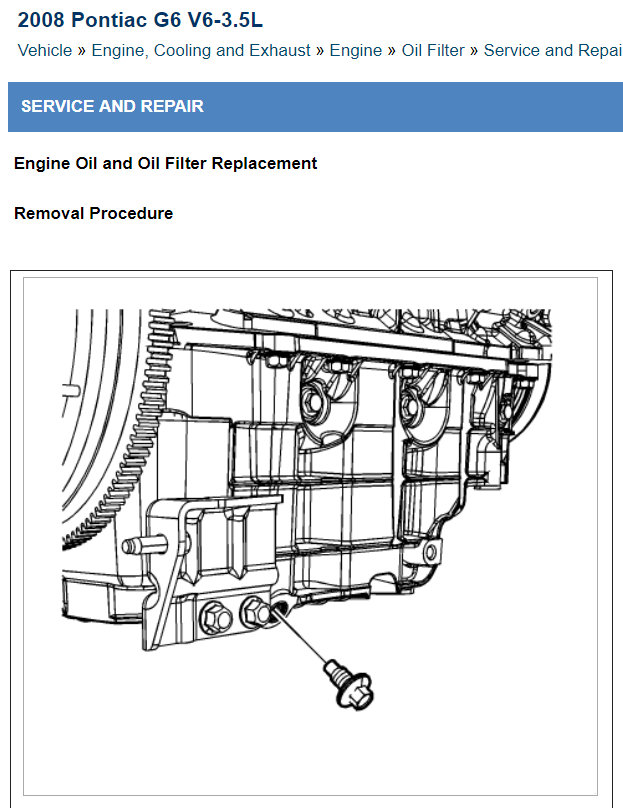 2008 Pontiac G6 V6-3.5L

Vehicle » Engine, Cooling and Exhaust » Engine » Oil Filter » Service and Repai

SERVICE AND REPAIR

Engine Oil and Oil Filter Replacement

Removal Procedure