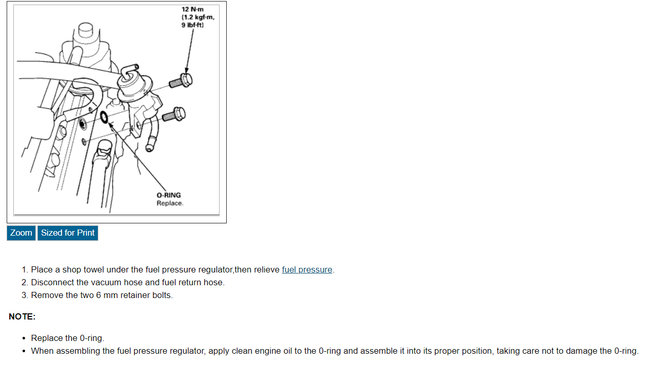 12 N·m
(1.2 kgf·m,
9 lbf·ft)

O-RING
Replace.

Zoom Sized for Print

1. Place a shop towel under the fuel pressure regulator,then relieve fuel pressure.
2. Disconnect the vacuum hose and fuel return hose.
3. Remove the two 6 mm retainer bolts.

NOTE:

• Replace the 0-ring.
• When assembling the fuel pressure regulator, apply clean engine oil to the 0-ring and assemble it into its proper position, taking care not to damage the 0-ring.