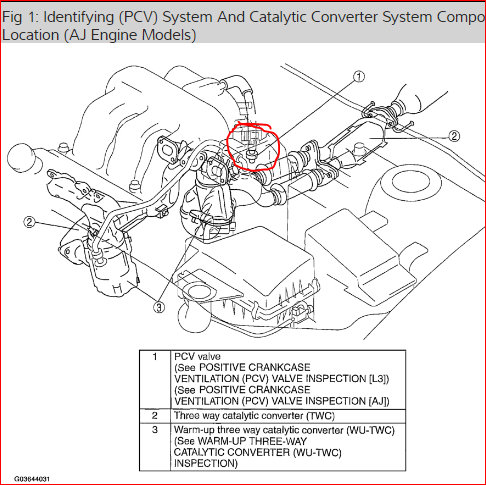 Fig 1: Identifying (PCV) System And Catalytic Converter System Compo
Location (AJ Engine Models)

1

2

2

3

| 1 | PCV valve (See POSITIVE CRANKCASE VENTILATION (PCV) VALVE INSPECTION [L3]) (See POSITIVE CRANKCASE VENTILATION (PCV) VALVE INSPECTION [AJ]) |
|---|---|
| 2 | Three way catalytic converter (TWC) |
| 3 | Warm-up three way catalytic converter (WU-TWC) (See WARM-UP THREE-WAY CATALYTIC CONVERTER (WU-TWC) INSPECTION) |

G03644031