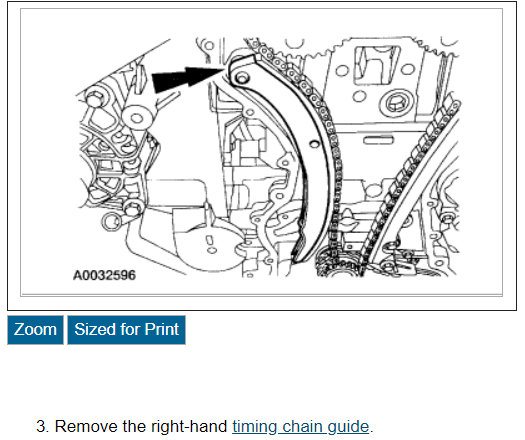 A0032596

Zoom Sized for Print

3. Remove the right-hand timing chain guide.