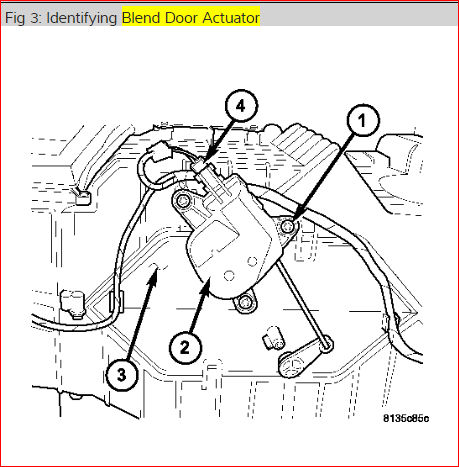 Fig 3: Identifying Blend Door Actuator

4

1

2

3

8135c85c