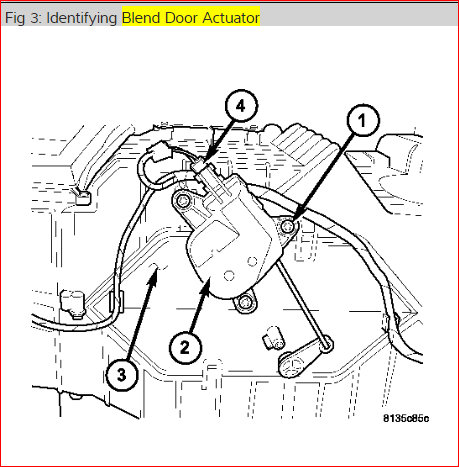 Fig 3: Identifying Blend Door Actuator

4

1

2

3

8135c85c