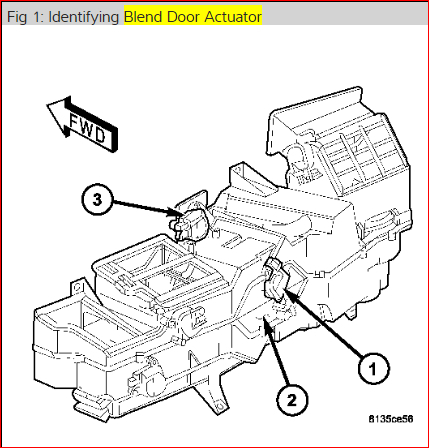 Fig 1: Identifying Blend Door Actuator

FWD

3

1

2

8135ce56