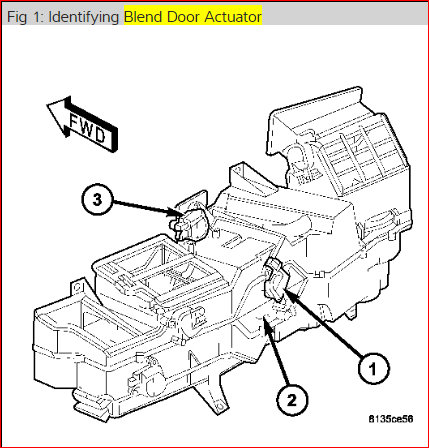 Fig 1: Identifying Blend Door Actuator

FWD

3

1

2

8135ce56