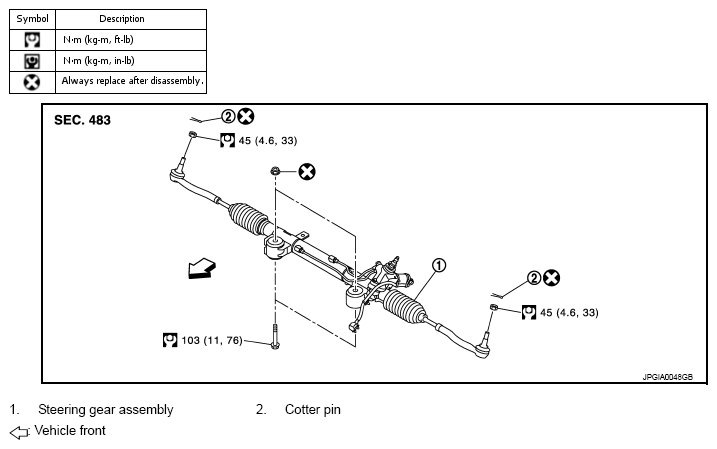 | Symbol | Description |
|---|---|
| | N·m (kg-m, ft-lb) |
| | N·m (kg-m, in-lb) |
| | Always replace after disassembly. |

SEC. 483

2

45 (4.6, 33)

1

2

45 (4.6, 33)

103 (11, 76)

JPGIA0048GB

1. Steering gear assembly

2. Cotter pin

Vehicle front