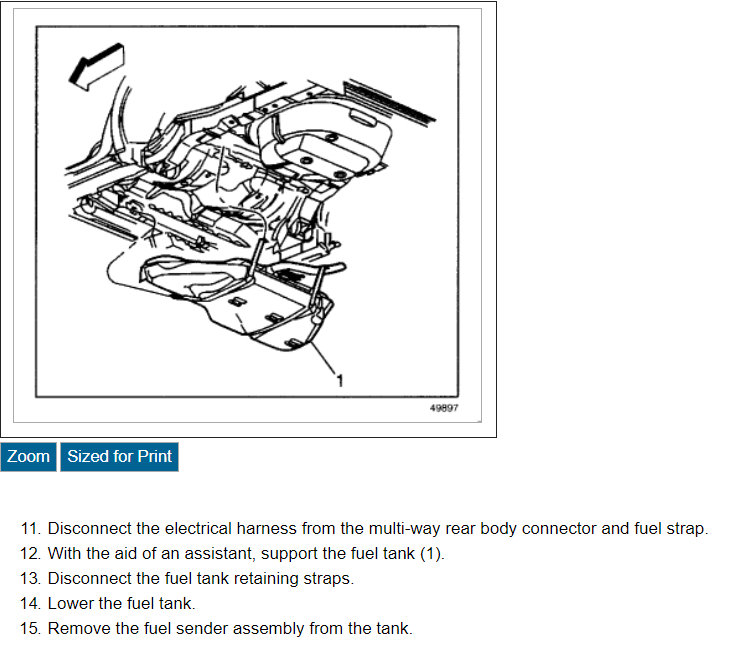 1

49897

Zoom Sized for Print

11. Disconnect the electrical harness from the multi-way rear body connector and fuel strap.
12. With the aid of an assistant, support the fuel tank (1).
13. Disconnect the fuel tank retaining straps.
14. Lower the fuel tank.
15. Remove the fuel sender assembly from the tank.