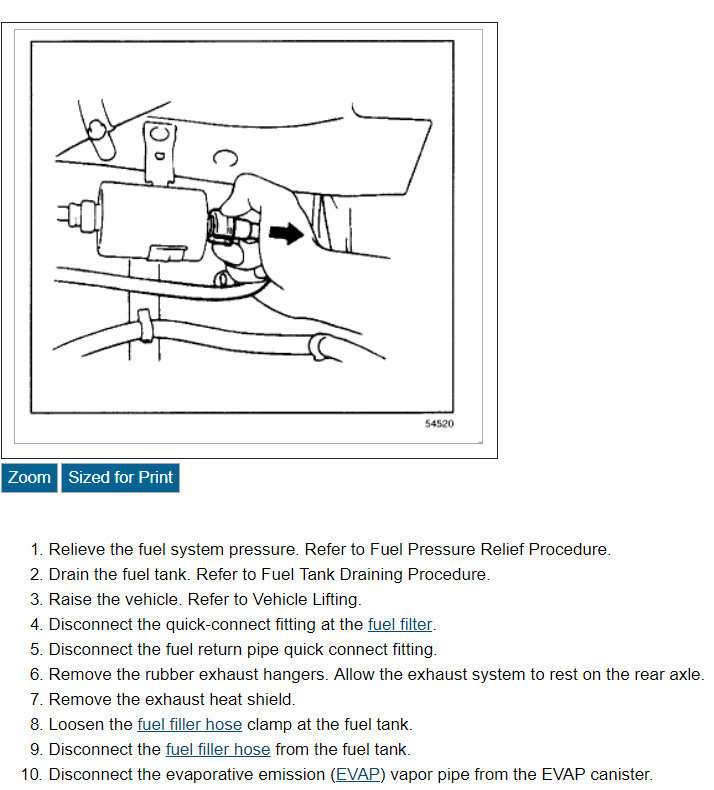 54520

Zoom Sized for Print

1. Relieve the fuel system pressure. Refer to Fuel Pressure Relief Procedure.
2. Drain the fuel tank. Refer to Fuel Tank Draining Procedure.
3. Raise the vehicle. Refer to Vehicle Lifting.
4. Disconnect the quick-connect fitting at the fuel filter.
5. Disconnect the fuel return pipe quick connect fitting.
6. Remove the rubber exhaust hangers. Allow the exhaust system to rest on the rear axle.
7. Remove the exhaust heat shield.
8. Loosen the fuel filler hose clamp at the fuel tank.
9. Disconnect the fuel filler hose from the fuel tank.
10. Disconnect the evaporative emission (EVAP) vapor pipe from the EVAP canister.