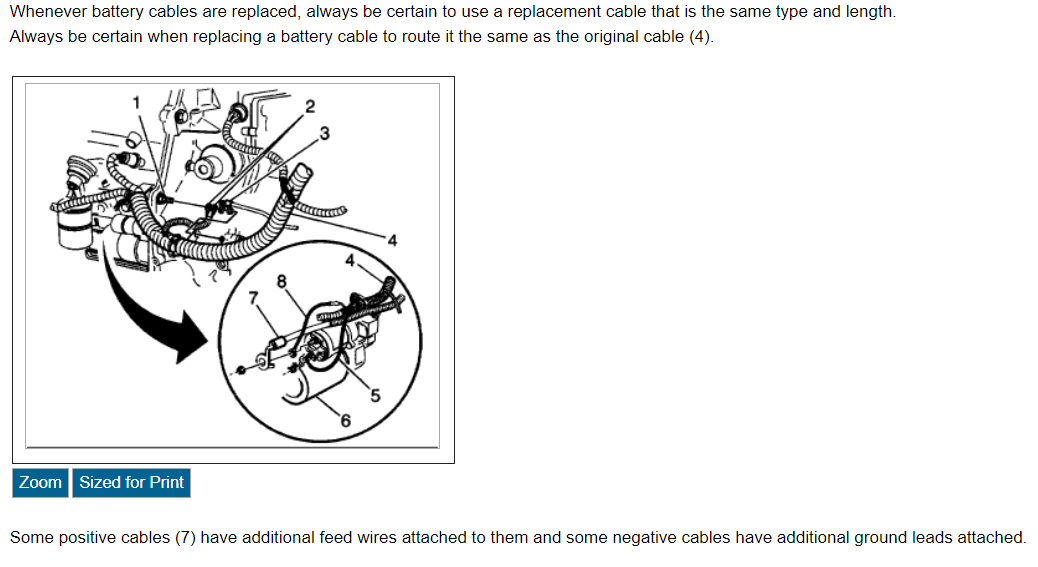 Whenever battery cables are replaced, always be certain to use a replacement cable that is the same type and length.
Always be certain when replacing a battery cable to route it the same as the original cable (4).

1
2
3
4
4
8
7
5
6

Zoom
Sized for Print

Some positive cables (7) have additional feed wires attached to them and some negative cables have additional ground leads attached.