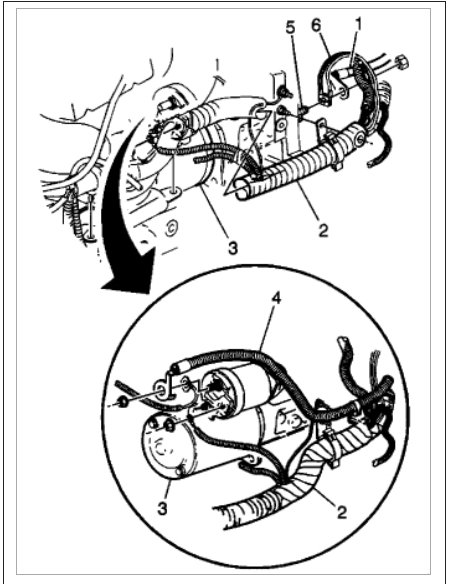 5
6
1
2
3
4
3
2