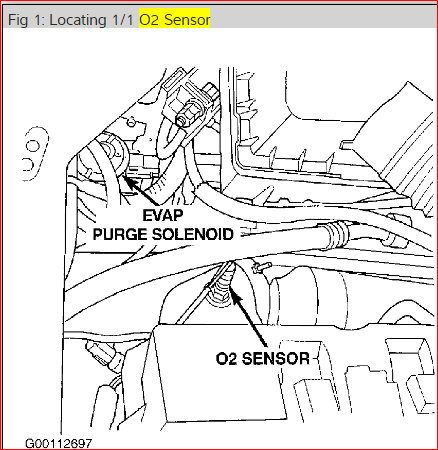 Fig 1: Locating 1/1 O2 Sensor

EVAP PURGE SOLENOID

O2 SENSOR

G00112697