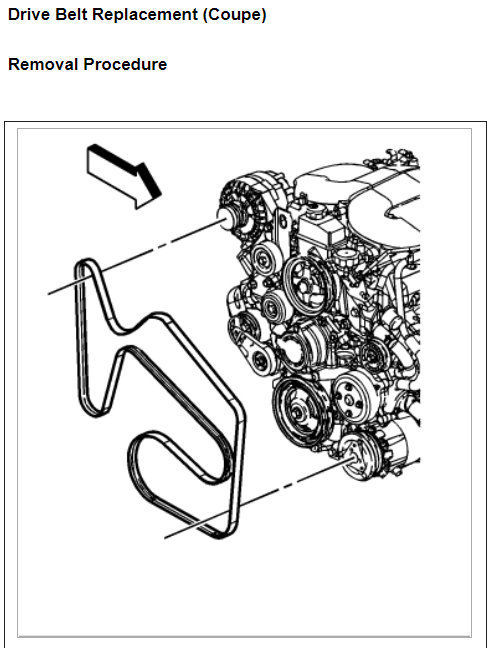 Drive Belt Replacement (Coupe)

Removal Procedure