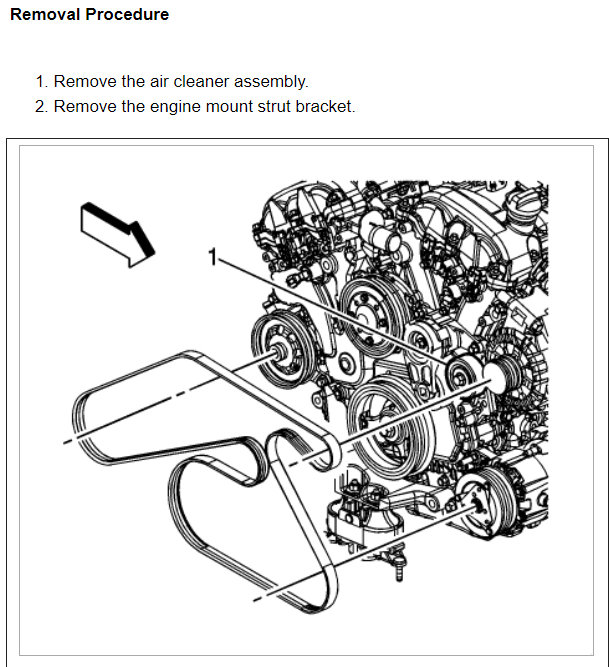 Removal Procedure

1. Remove the air cleaner assembly.
2. Remove the engine mount strut bracket.

1