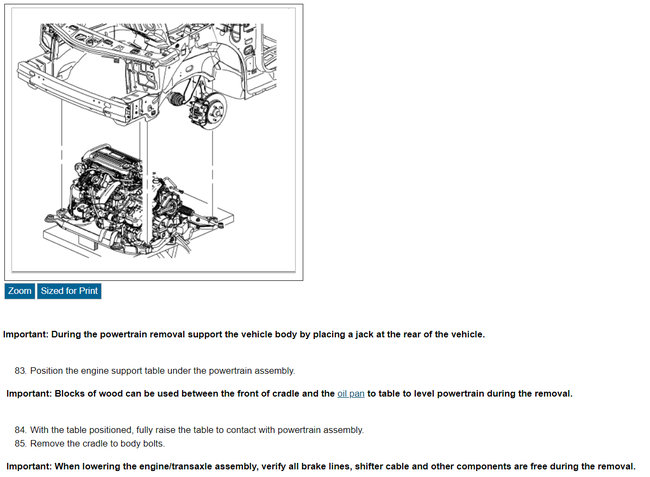 Zoom Sized for Print

Important: During the powertrain removal support the vehicle body by placing a jack at the rear of the vehicle.

83. Position the engine support table under the powertrain assembly.

Important: Blocks of wood can be used between the front of cradle and the oil pan to table to level powertrain during the removal.

84. With the table positioned, fully raise the table to contact with powertrain assembly.
85. Remove the cradle to body bolts.

Important: When lowering the engine/transaxle assembly, verify all brake lines, shifter cable and other components are free during the removal.