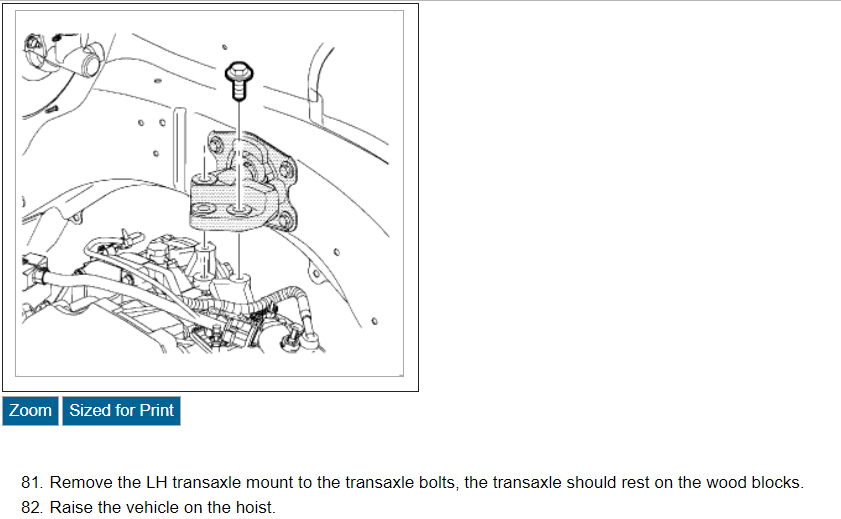 Zoom Sized for Print

81. Remove the LH transaxle mount to the transaxle bolts, the transaxle should rest on the wood blocks.
82. Raise the vehicle on the hoist.