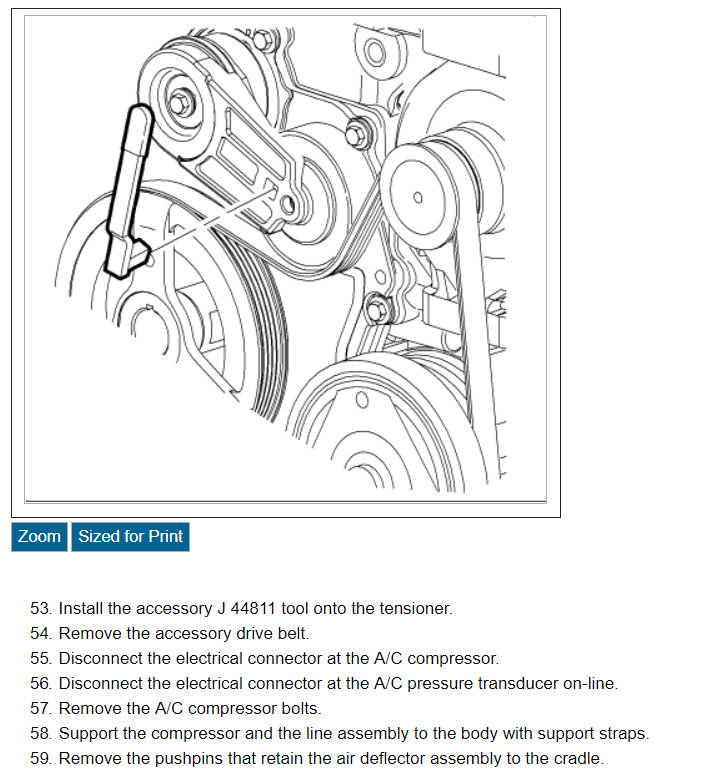 Zoom Sized for Print

53. Install the accessory J 44811 tool onto the tensioner.
54. Remove the accessory drive belt.
55. Disconnect the electrical connector at the A/C compressor.
56. Disconnect the electrical connector at the A/C pressure transducer on-line.
57. Remove the A/C compressor bolts.
58. Support the compressor and the line assembly to the body with support straps.
59. Remove the pushpins that retain the air deflector assembly to the cradle.