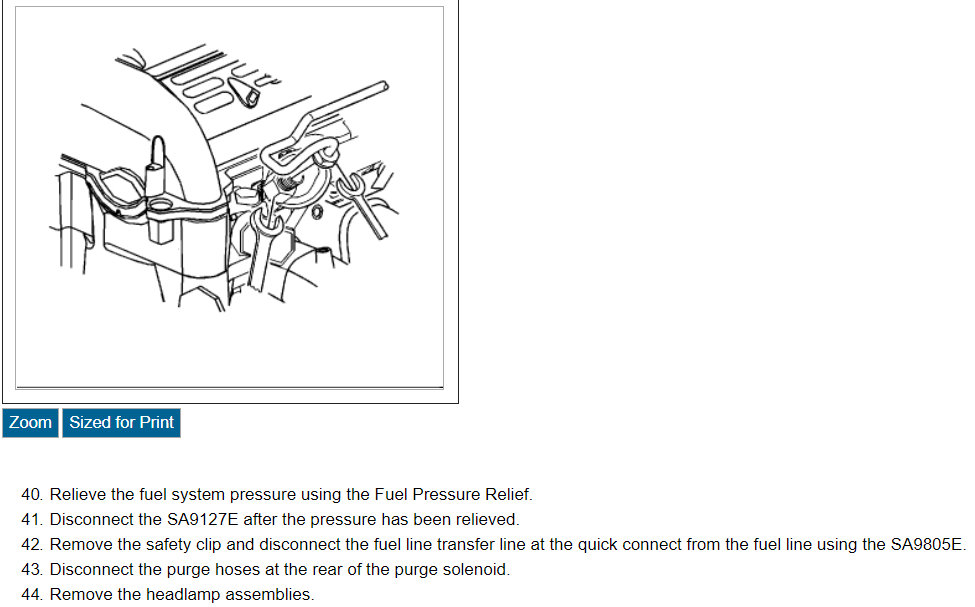 Zoom Sized for Print

40. Relieve the fuel system pressure using the Fuel Pressure Relief.
41. Disconnect the SA9127E after the pressure has been relieved.
42. Remove the safety clip and disconnect the fuel line transfer line at the quick connect from the fuel line using the SA9805E.
43. Disconnect the purge hoses at the rear of the purge solenoid.
44. Remove the headlamp assemblies.