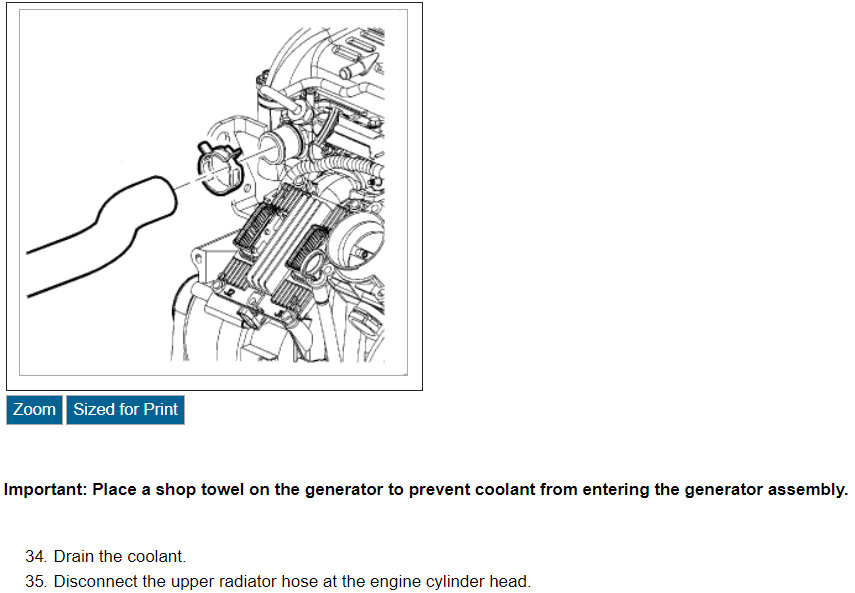 Zoom Sized for Print

Important: Place a shop towel on the generator to prevent coolant from entering the generator assembly.

34. Drain the coolant.
35. Disconnect the upper radiator hose at the engine cylinder head.