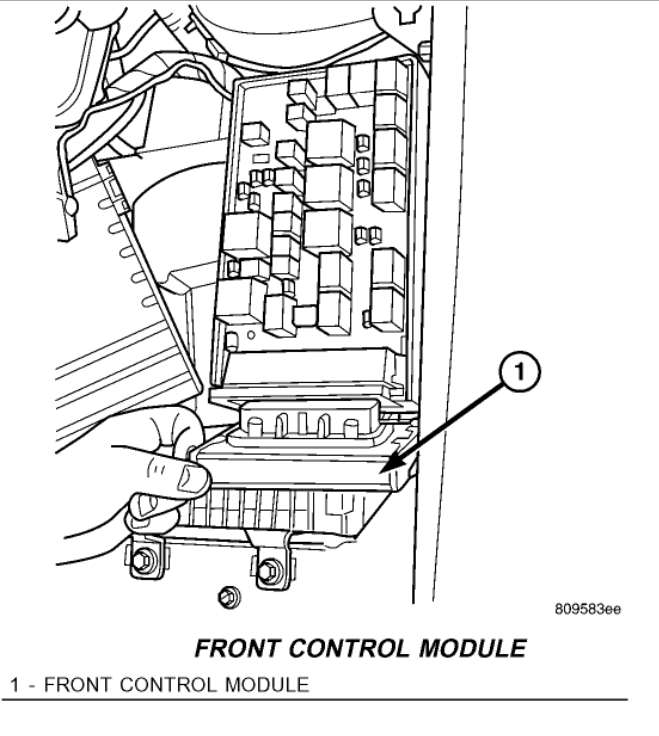 1

809583ee

FRONT CONTROL MODULE

1 - FRONT CONTROL MODULE