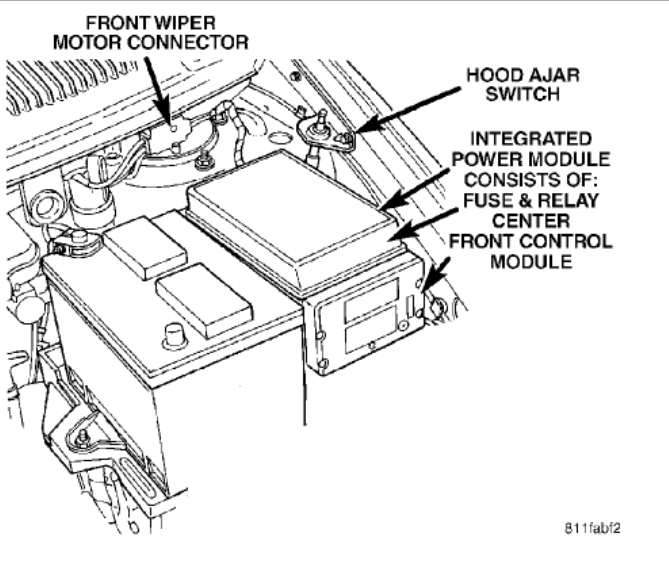 FRONT WIPER MOTOR CONNECTOR

HOOD AJAR SWITCH

INTEGRATED POWER MODULE CONSISTS OF: FUSE & RELAY CENTER FRONT CONTROL MODULE

811fabf2