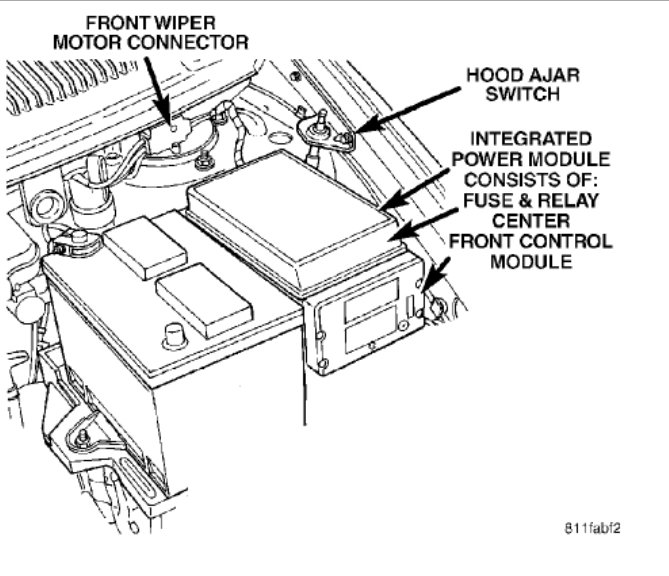 FRONT WIPER MOTOR CONNECTOR

HOOD AJAR SWITCH

INTEGRATED POWER MODULE CONSISTS OF: FUSE & RELAY CENTER FRONT CONTROL MODULE

811fabf2