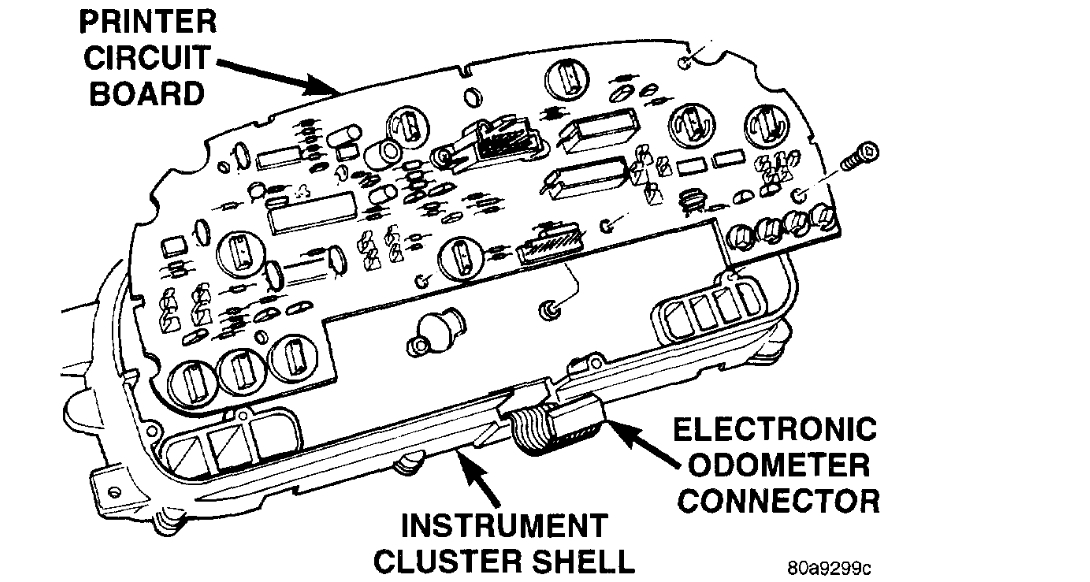 PRINTER CIRCUIT BOARD

ELECTRONIC ODOMETER CONNECTOR

INSTRUMENT CLUSTER SHELL

80a9299c