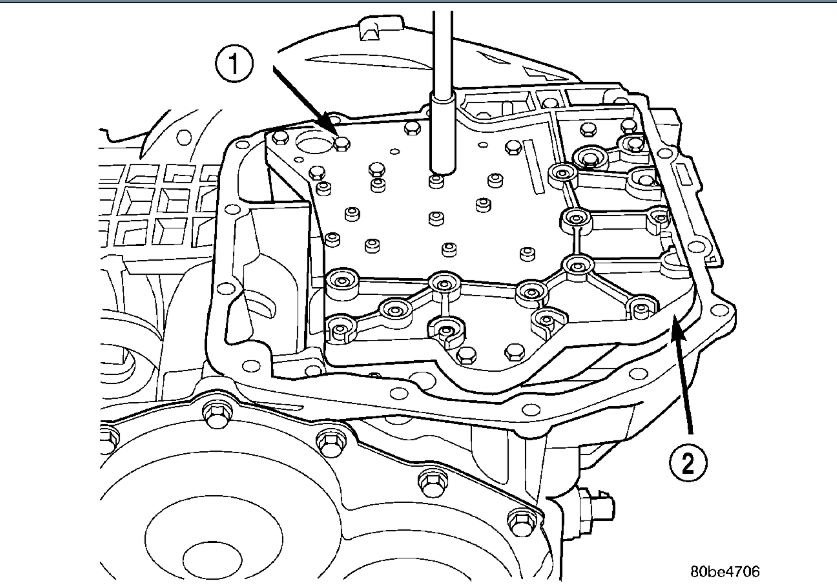 1
2
80be4706