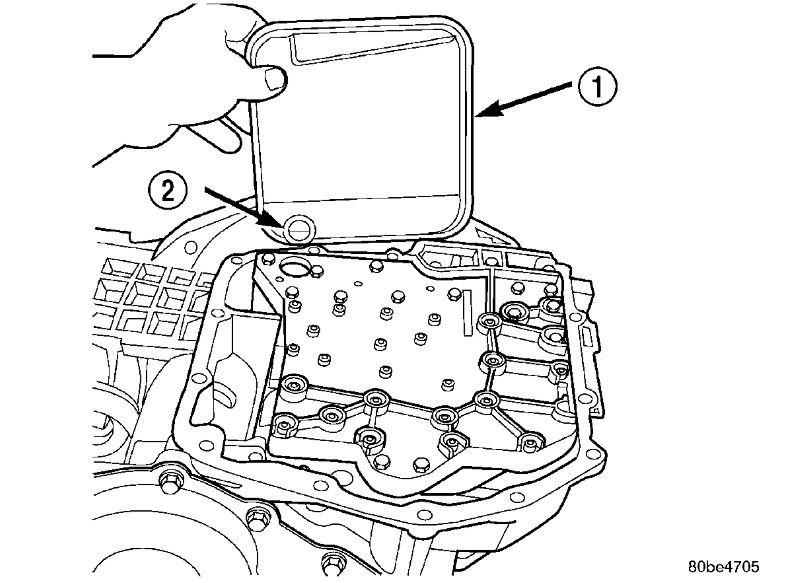 1
2
80be4705